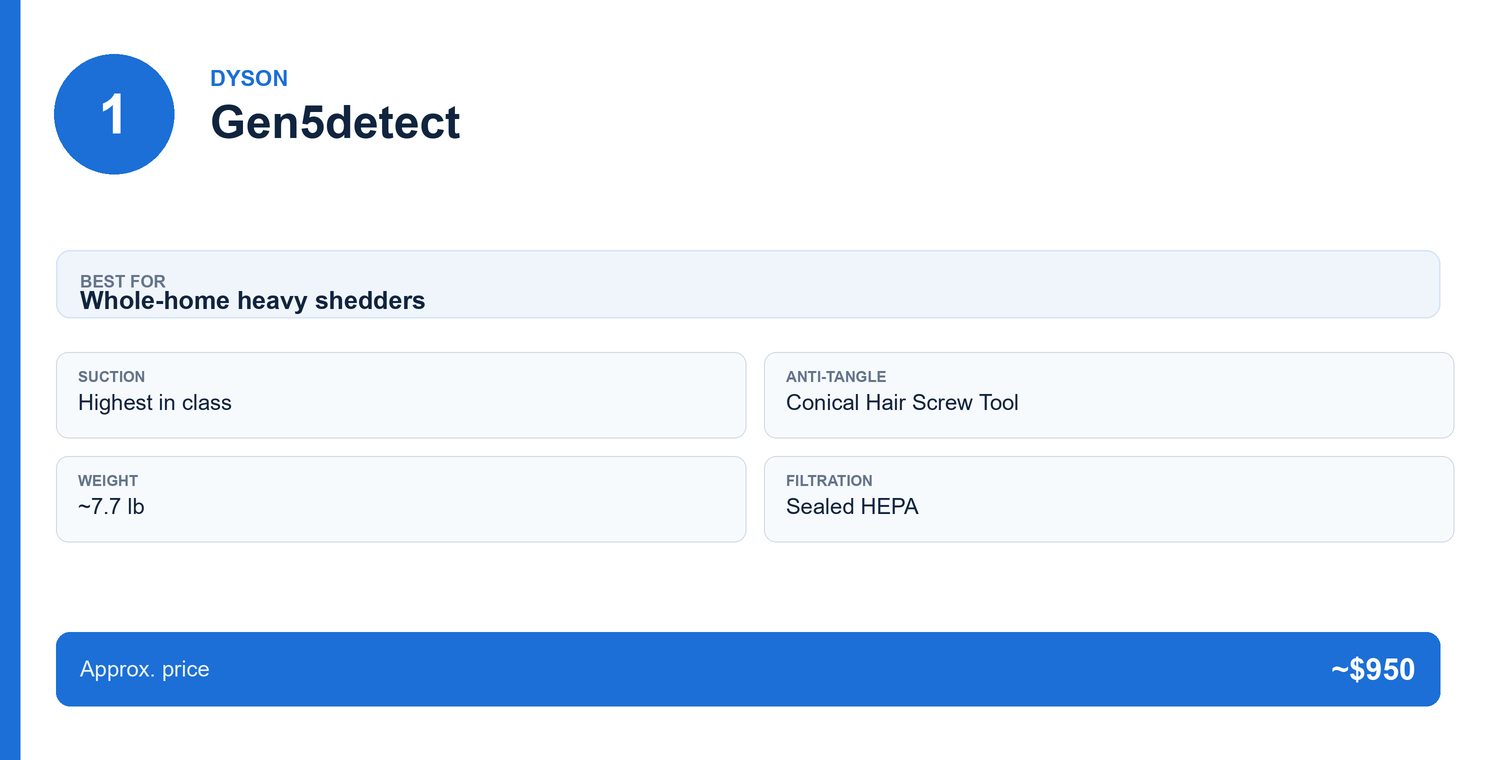 1

DYSON

Gen5detect

BEST FOR
Whole-home heavy shedders

SUCTION
Highest in class

ANTI-TANGLE
Conical Hair Screw Tool

WEIGHT
~7.7 lb

FILTRATION
Sealed HEPA

Approx. price

~$950